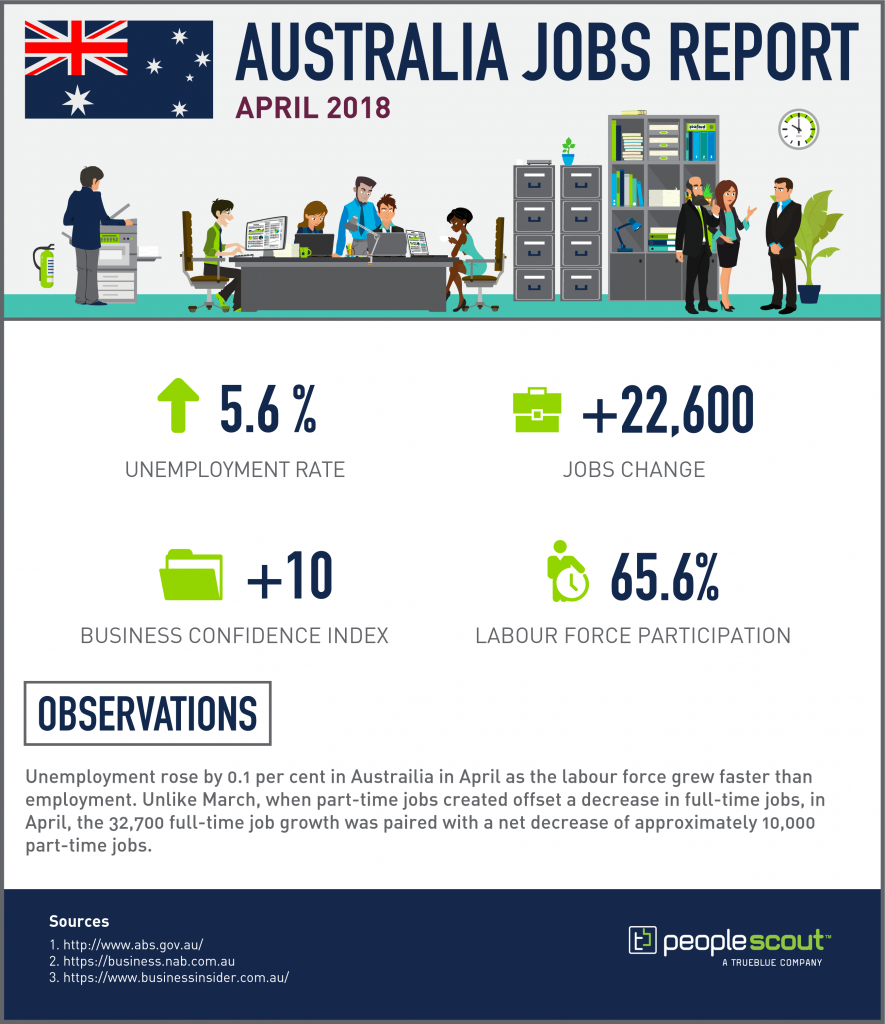 AUSTRALIA JOBS REPORT
APRIL 2018

5.6 %
UNEMPLOYMENT RATE

+22,600
JOBS CHANGE

+10
BUSINESS CONFIDENCE INDEX

65.6%
LABOUR FORCE PARTICIPATION

OBSERVATIONS

Unemployment rose by 0.1 per cent in Austrailia in April as the labour force grew faster than employment. Unlike March, when part-time jobs created offset a decrease in full-time jobs, in April, the 32,700 full-time job growth was paired with a net decrease of approximately 10,000 part-time jobs.

Sources
1. http://www.abs.gov.au/
2. https://business.nab.com.au
3. https://www.businessinsider.com.au/

peoplescout™
A TRUEBLUE COMPANY