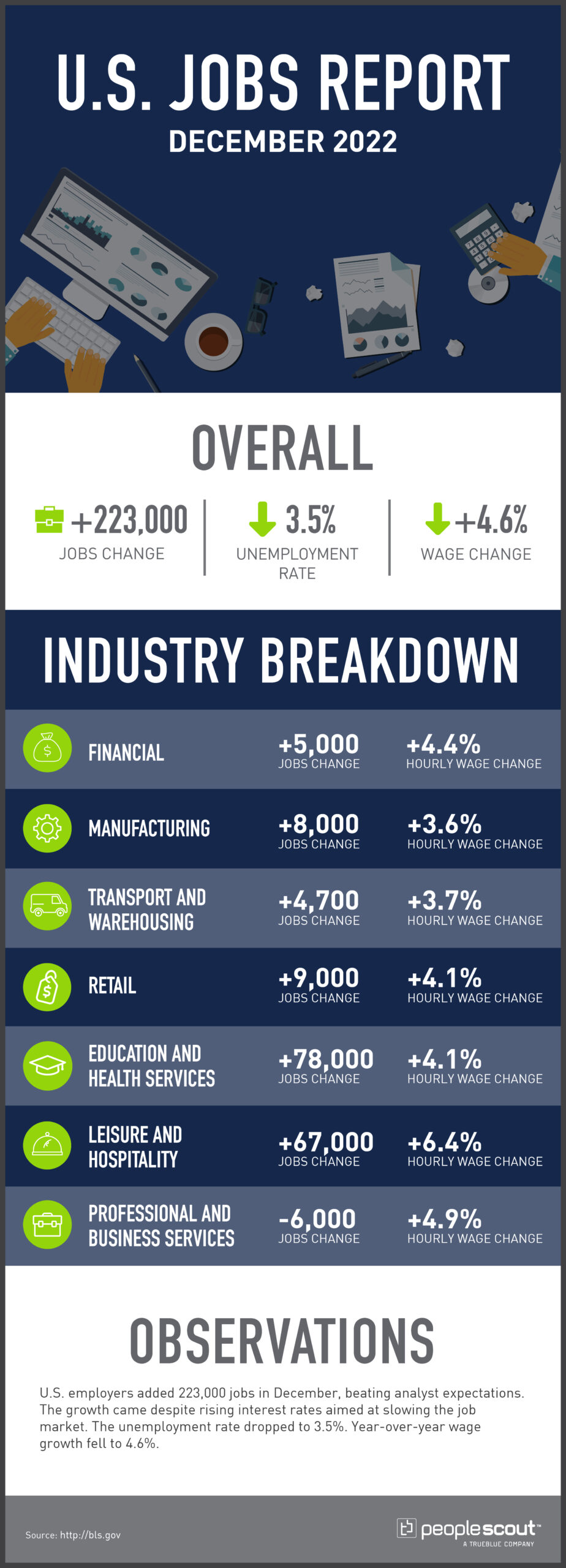 U.S. JOBS REPORT
DECEMBER 2022

OVERALL

+223,000
JOBS CHANGE

3.5%
UNEMPLOYMENT RATE

+4.6%
WAGE CHANGE

INDUSTRY BREAKDOWN

| | | |
|---|---|---|
| FINANCIAL | +5,000 JOBS CHANGE | +4.4% HOURLY WAGE CHANGE |
| MANUFACTURING | +8,000 JOBS CHANGE | +3.6% HOURLY WAGE CHANGE |
| TRANSPORT AND WAREHOUSING | +4,700 JOBS CHANGE | +3.7% HOURLY WAGE CHANGE |
| RETAIL | +9,000 JOBS CHANGE | +4.1% HOURLY WAGE CHANGE |
| EDUCATION AND HEALTH SERVICES | +78,000 JOBS CHANGE | +4.1% HOURLY WAGE CHANGE |
| LEISURE AND HOSPITALITY | +67,000 JOBS CHANGE | +6.4% HOURLY WAGE CHANGE |
| PROFESSIONAL AND BUSINESS SERVICES | -6,000 JOBS CHANGE | +4.9% HOURLY WAGE CHANGE |

OBSERVATIONS

U.S. employers added 223,000 jobs in December, beating analyst expectations. The growth came despite rising interest rates aimed at slowing the job market. The unemployment rate dropped to 3.5%. Year-over-year wage growth fell to 4.6%.

Source: http://bls.gov

peoplescout™
A TRUEBLUE COMPANY